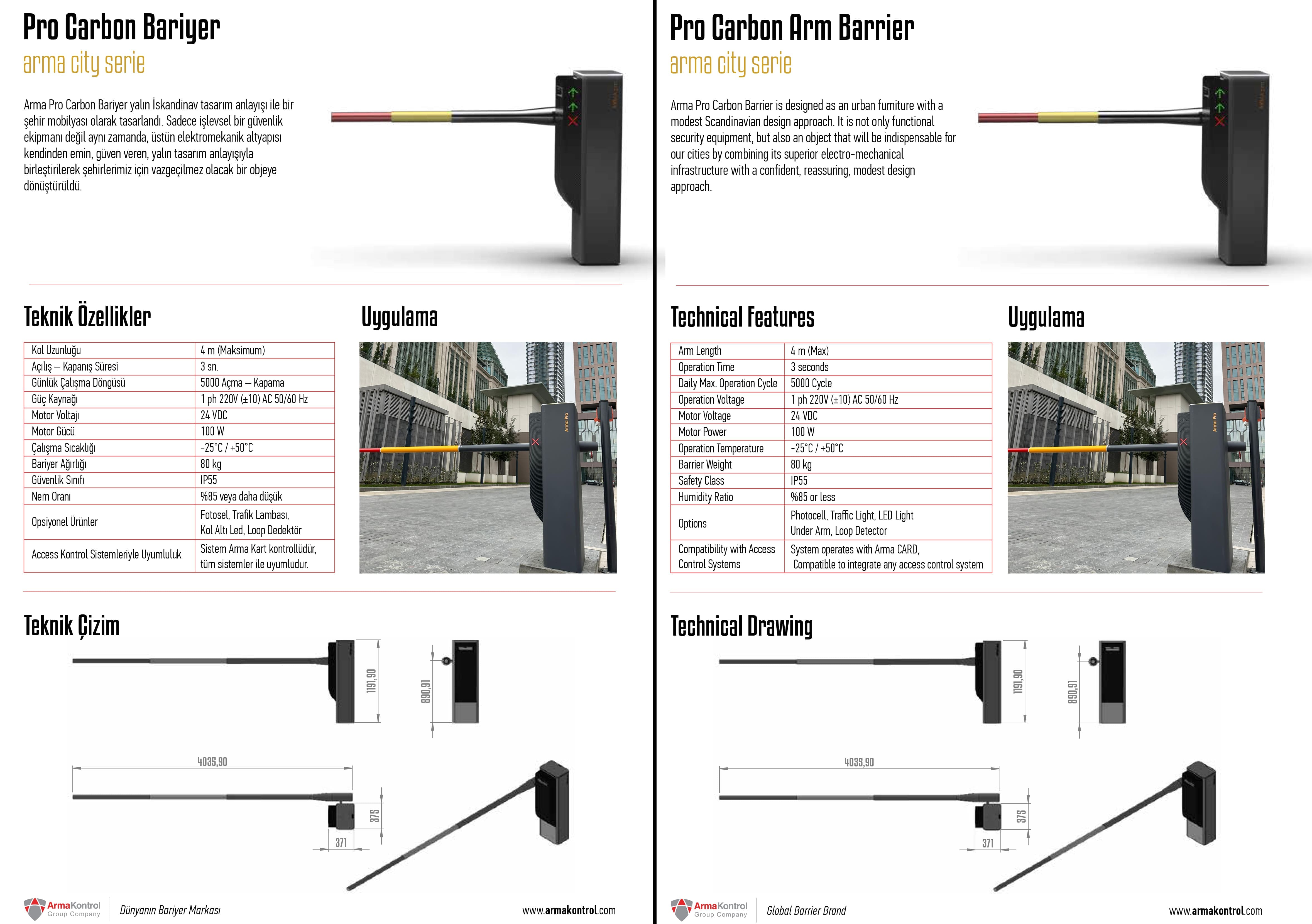 Pro Carbon Bariyer

arma city serie

Arma Pro Carbon Bariyer yalın İskandinav tasarım anlayışı ile bir şehir mobilyası olarak tasarlandı. Sadece işlevsel bir güvenlik ekipmanı değil aynı zamanda, üstün elektromekanik altyapısı kendinden emin, güven veren, yalın tasarım anlayışıyla birleştirilerek şehirlerimiz için vazgeçilmez olacak bir objeye dönüştürüldü.

Teknik Özellikler

| Kol Uzunluğu | 4 m (Maksimum) |
|---|---|
| Açılış – Kapanış Süresi | 3 sn. |
| Günlük Çalışma Döngüsü | 5000 Açma – Kapama |
| Güç Kaynağı | 1 ph 220V (±10) AC 50/60 Hz |
| Motor Voltajı | 24 VDC |
| Motor Gücü | 100 W |
| Çalışma Sıcaklığı | -25°C / +50°C |
| Bariyer Ağırlığı | 80 kg |
| Güvenlik Sınıfı | IP55 |
| Nem Oranı | %85 veya daha düşük |
| Opsiyonel Ürünler | Fotosel, Trafik Lambası, Kol Altı Led, Loop Dedektör |
| Access Kontrol Sistemleriyle Uyumluluk | Sistem Arma Kart kontrollüdür, tüm sistemler ile uyumludur. |

Uygulama

Arma Pro

Teknik Çizim

1191,90

890,91

4035,90

375

371

ArmaKontrol Group Company

Dünyanın Bariyer Markası

www.armakontrol.com

Pro Carbon Arm Barrier

arma city serie

Arma Pro Carbon Barrier is designed as an urban furniture with a modest Scandinavian design approach. It is not only functional security equipment, but also an object that will be indispensable for our cities by combining its superior electro-mechanical infrastructure with a confident, reassuring, modest design approach.

Technical Features

| Arm Length | 4 m (Max) |
|---|---|
| Operation Time | 3 seconds |
| Daily Max. Operation Cycle | 5000 Cycle |
| Operation Voltage | 1 ph 220V (±10) AC 50/60 Hz |
| Motor Voltage | 24 VDC |
| Motor Power | 100 W |
| Operation Temperature | -25°C / +50°C |
| Barrier Weight | 80 kg |
| Safety Class | IP55 |
| Humidity Ratio | %85 or less |
| Options | Photocell, Traffic Light, LED Light Under Arm, Loop Detector |
| Compatibility with Access Control Systems | System operates with Arma CARD, Compatible to integrate any access control system |

Uygulama

Arma Pro

Technical Drawing

1191,90

890,91

4035,90

375

371

ArmaKontrol Group Company

Global Barrier Brand

www.armakontrol.com