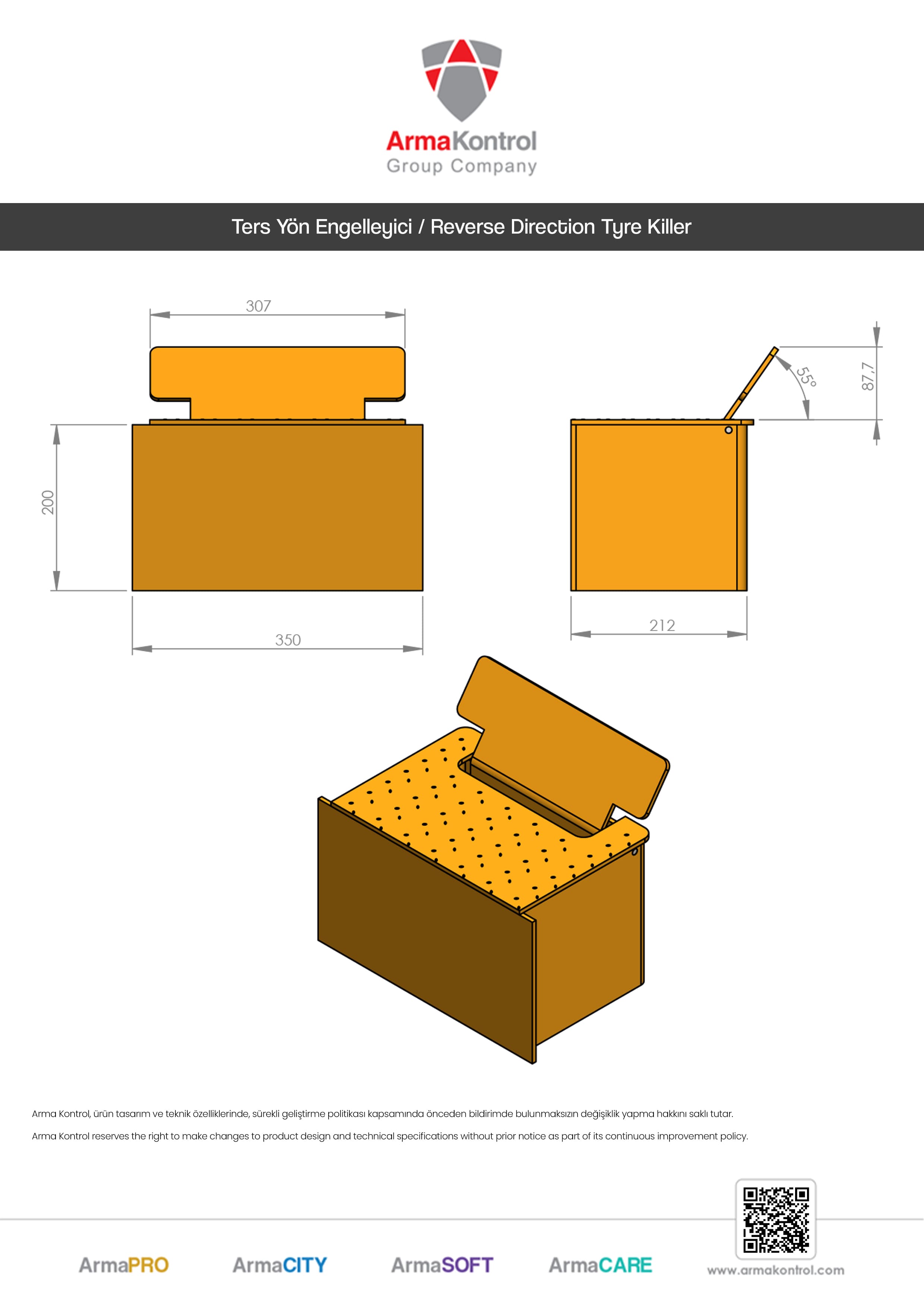 ArmaKontrol
Group Company

Ters Yön Engelleyici / Reverse Direction Tyre Killer

307

200

350

55°

87,7

212

Arma Kontrol, ürün tasarım ve teknik özelliklerinde, sürekli geliştirme politikası kapsamında önceden bildirimde bulunmaksızın değişiklik yapma hakkını saklı tutar.

Arma Kontrol reserves the right to make changes to product design and technical specifications without prior notice as part of its continuous improvement policy.

ArmaPRO ArmaCITY ArmaSOFT ArmaCARE www.armakontrol.com