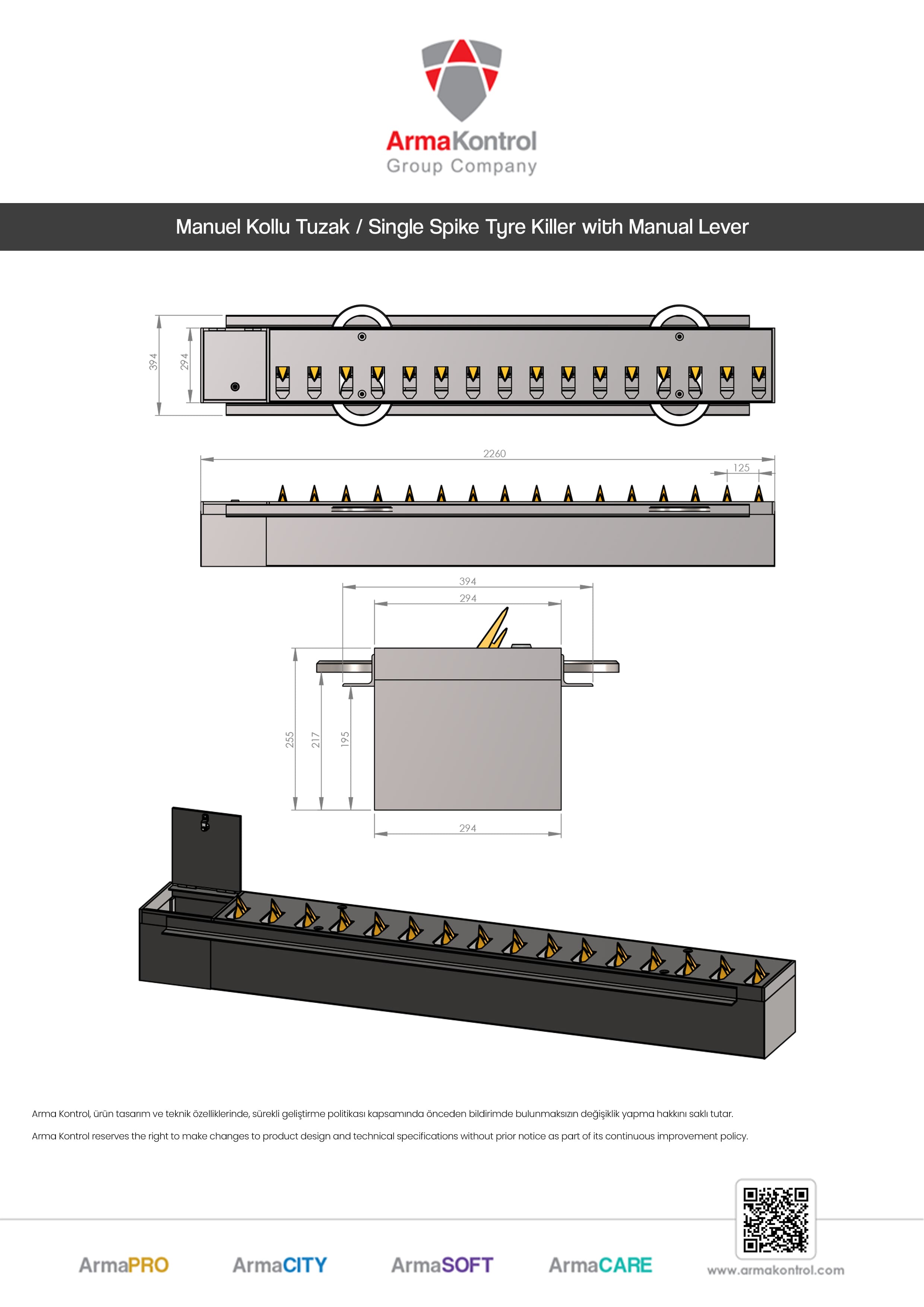 ArmaKontrol
Group Company

Manuel Kollu Tuzak / Single Spike Tyre Killer with Manual Lever

394
294

2260
125

394
294
255
217
195
294

Arma Kontrol, ürün tasarım ve teknik özelliklerinde, sürekli geliştirme politikası kapsamında önceden bildirimde bulunmaksızın değişiklik yapma hakkını saklı tutar.

Arma Kontrol reserves the right to make changes to product design and technical specifications without prior notice as part of its continuous improvement policy.

ArmaPRO ArmaCITY ArmaSOFT ArmaCARE www.armakontrol.com