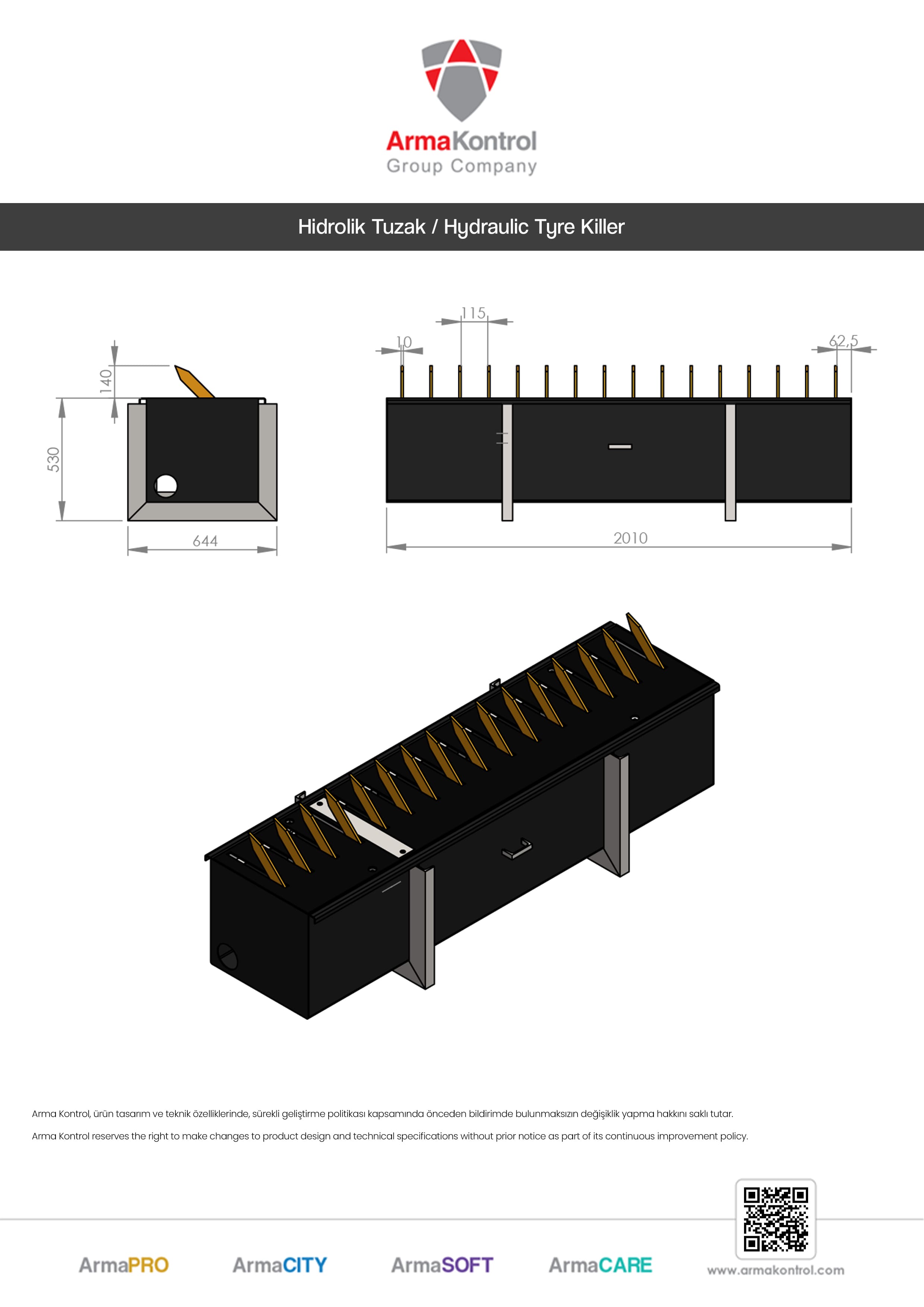 ArmaKontrol
Group Company

Hidrolik Tuzak / Hydraulic Tyre Killer

140
530
644

115
10
62,5
2010

Arma Kontrol, ürün tasarım ve teknik özelliklerinde, sürekli geliştirme politikası kapsamında önceden bildirimde bulunmaksızın değişiklik yapma hakkını saklı tutar.

Arma Kontrol reserves the right to make changes to product design and technical specifications without prior notice as part of its continuous improvement policy.

ArmaPRO ArmaCITY ArmaSOFT ArmaCARE www.armakontrol.com