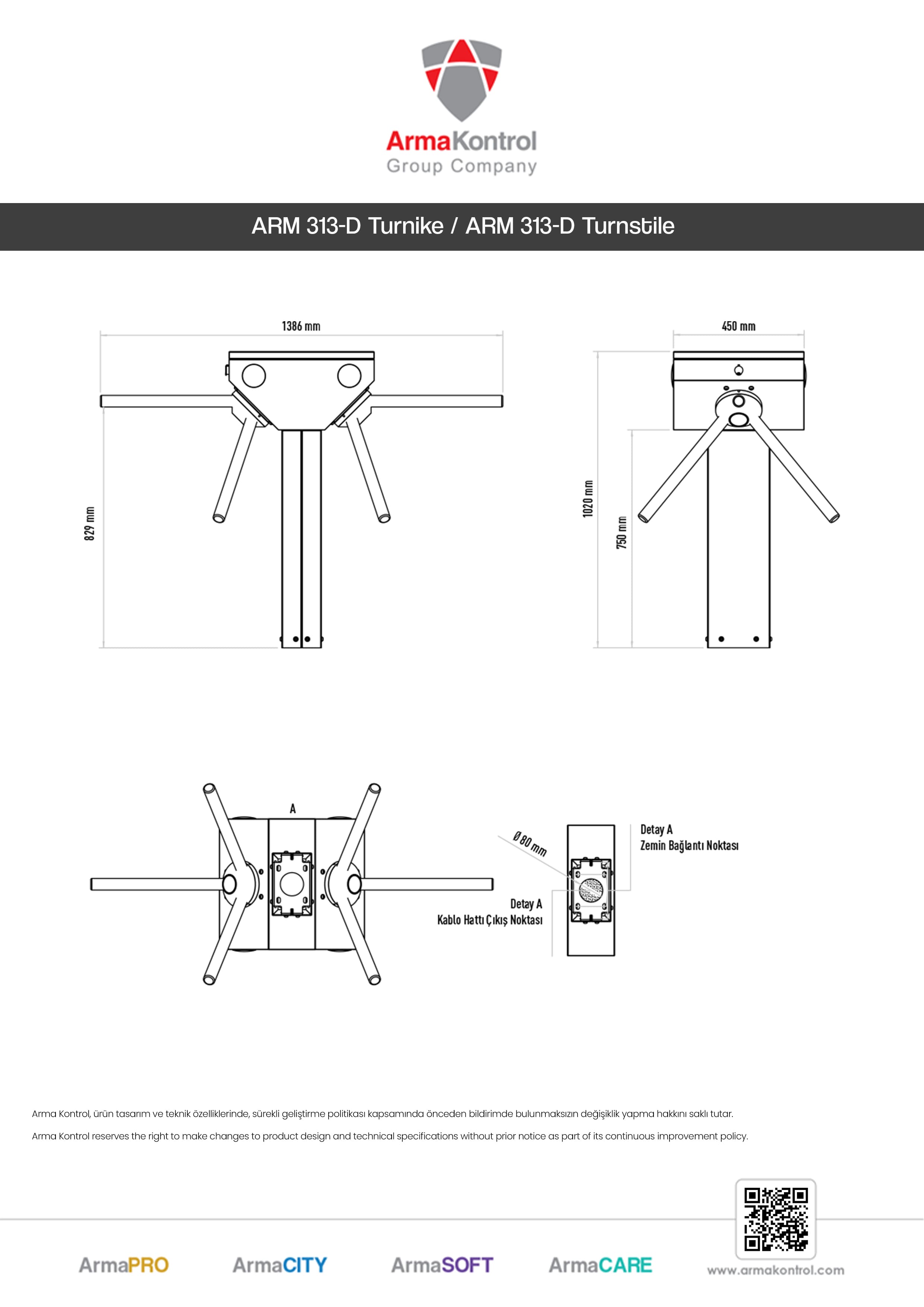 ArmaKontrol
Group Company

ARM 313-D Turnike / ARM 313-D Turnstile

1386 mm

829 mm

450 mm

1020 mm

750 mm

A

Ø 80 mm

Detay A
Zemin Bağlantı Noktası

Detay A
Kablo Hattı Çıkış Noktası

Arma Kontrol, ürün tasarım ve teknik özelliklerinde, sürekli geliştirme politikası kapsamında önceden bildirimde bulunmaksızın değişiklik yapma hakkını saklı tutar.

Arma Kontrol reserves the right to make changes to product design and technical specifications without prior notice as part of its continuous improvement policy.

ArmaPRO ArmaCITY ArmaSOFT ArmaCARE www.armakontrol.com